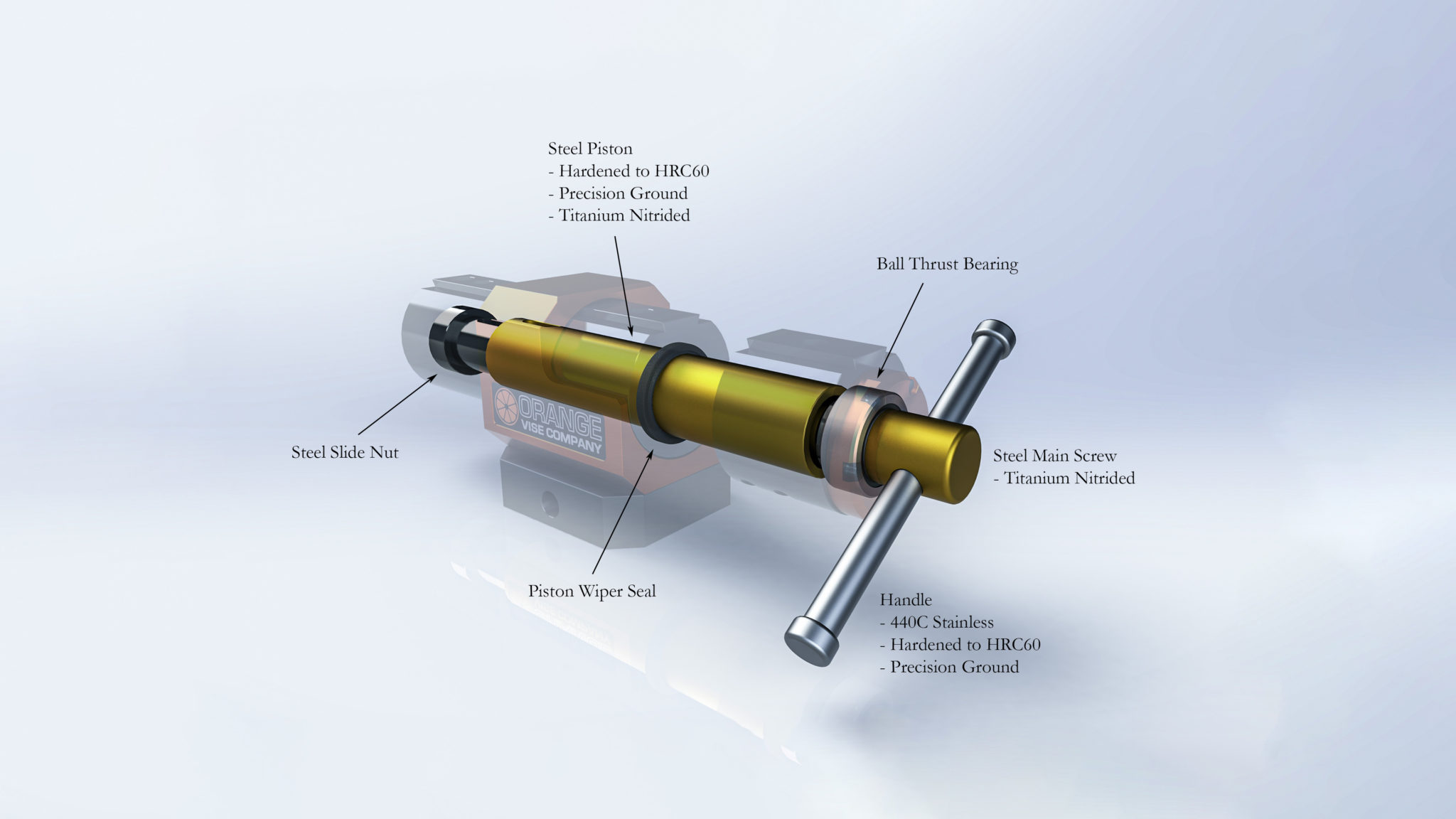 Steel Piston
- Hardened to HRC60
- Precision Ground
- Titanium Nitrided

Ball Thrust Bearing

ORANGE VISE COMPANY

Steel Slide Nut

Steel Main Screw
- Titanium Nitrided

Piston Wiper Seal

Handle
- 440C Stainless
- Hardened to HRC60
- Precision Ground