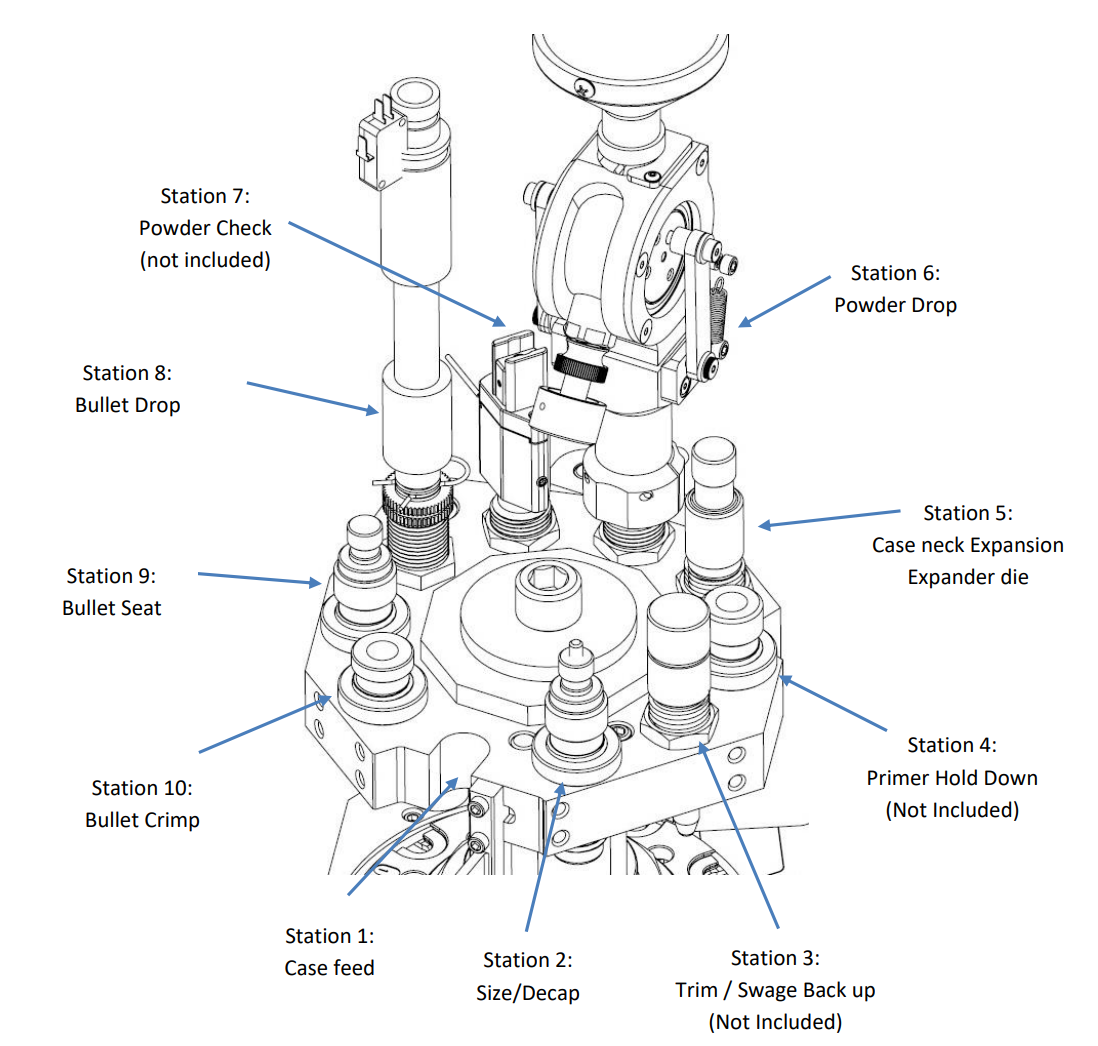 Station 7:
Powder Check
(not included)

Station 6:
Powder Drop

Station 8:
Bullet Drop

Station 5:
Case neck Expansion
Expander die

Station 9:
Bullet Seat

Station 4:
Primer Hold Down
(Not Included)

Station 10:
Bullet Crimp

Station 1:
Case feed

Station 2:
Size/Decap

Station 3:
Trim / Swage Back up
(Not Included)