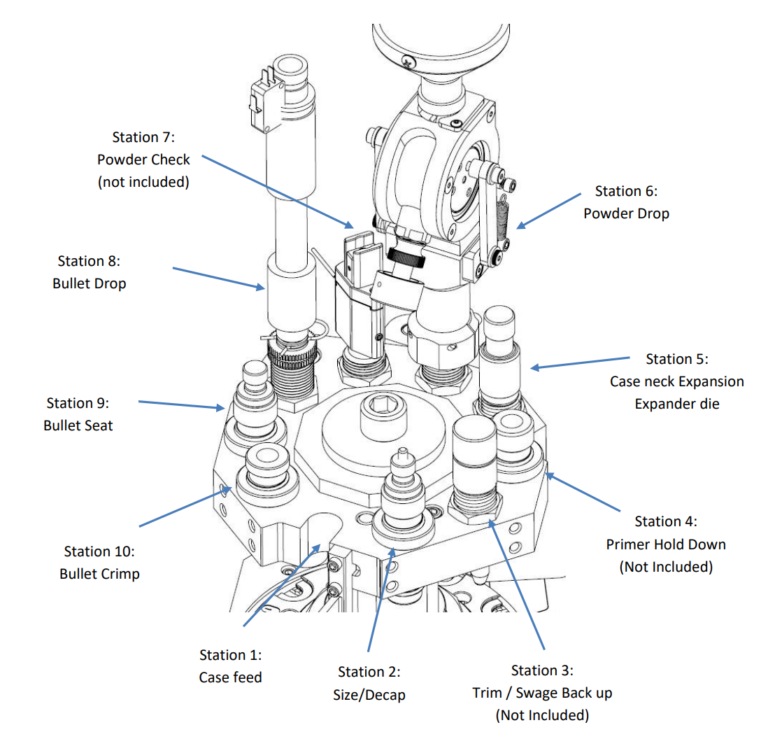 Station 7:
Powder Check
(not included)

Station 6:
Powder Drop

Station 8:
Bullet Drop

Station 5:
Case neck Expansion
Expander die

Station 9:
Bullet Seat

Station 4:
Primer Hold Down
(Not Included)

Station 10:
Bullet Crimp

Station 1:
Case feed

Station 2:
Size/Decap

Station 3:
Trim / Swage Back up
(Not Included)